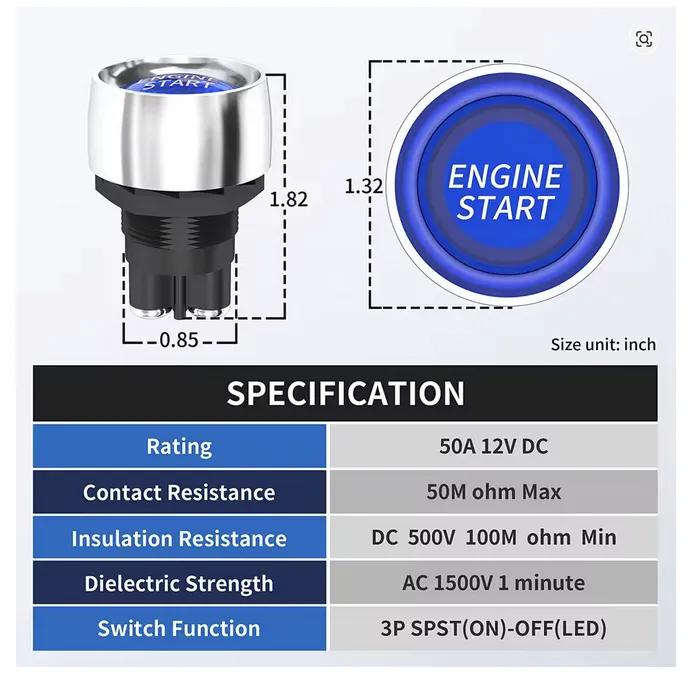 ENGINE START

1.82

0.85

1.32

ENGINE START

Size unit: inch

SPECIFICATION

| Rating | 50A 12V DC |
|---|---|
| Contact Resistance | 50M ohm Max |
| Insulation Resistance | DC 500V 100M ohm Min |
| Dielectric Strength | AC 1500V 1 minute |
| Switch Function | 3P SPST(ON)-OFF(LED) |