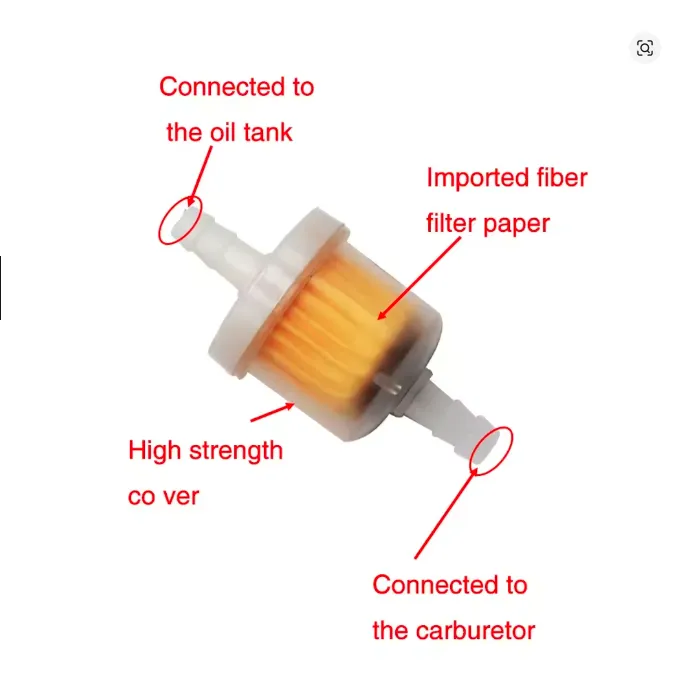 Connected to the oil tank

Imported fiber filter paper

High strength co ver

Connected to the carburetor